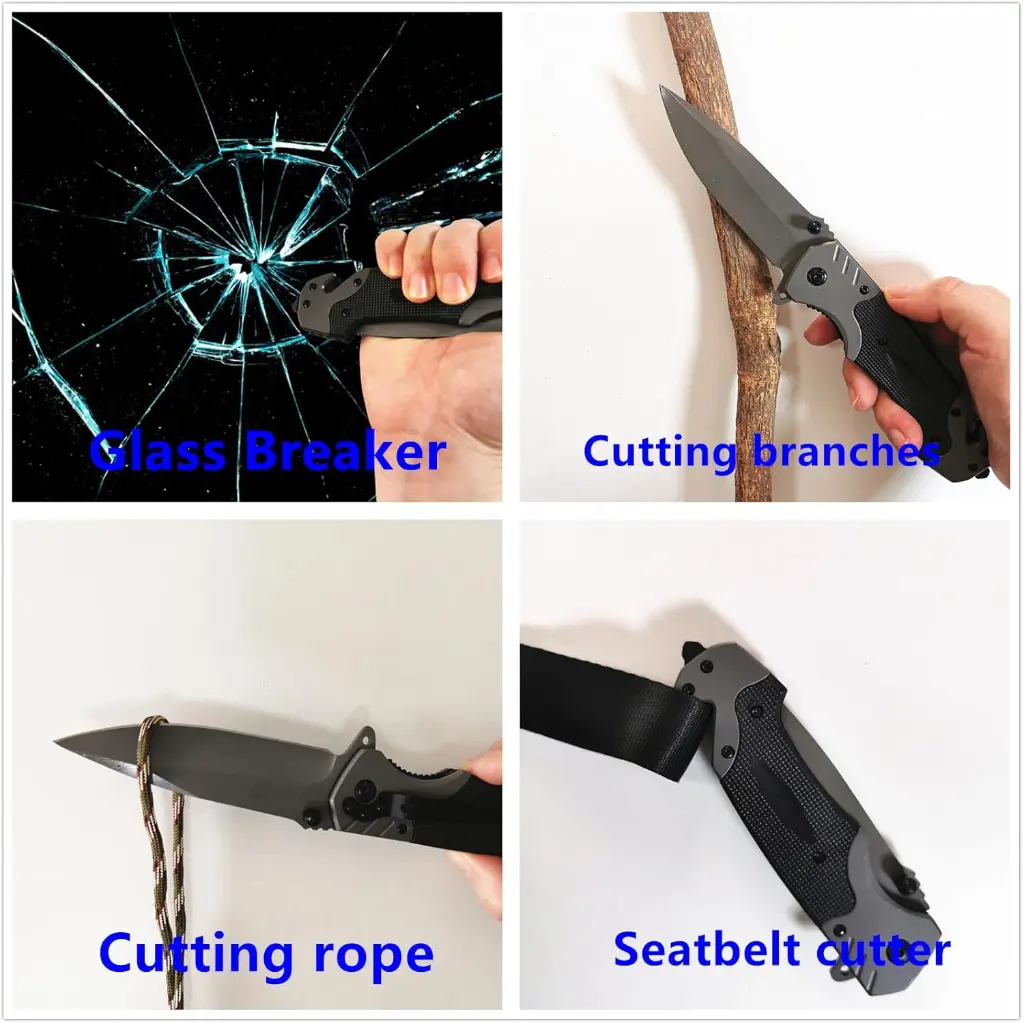 Glass Breaker

Cutting branches

Cutting rope

Seatbelt cutter