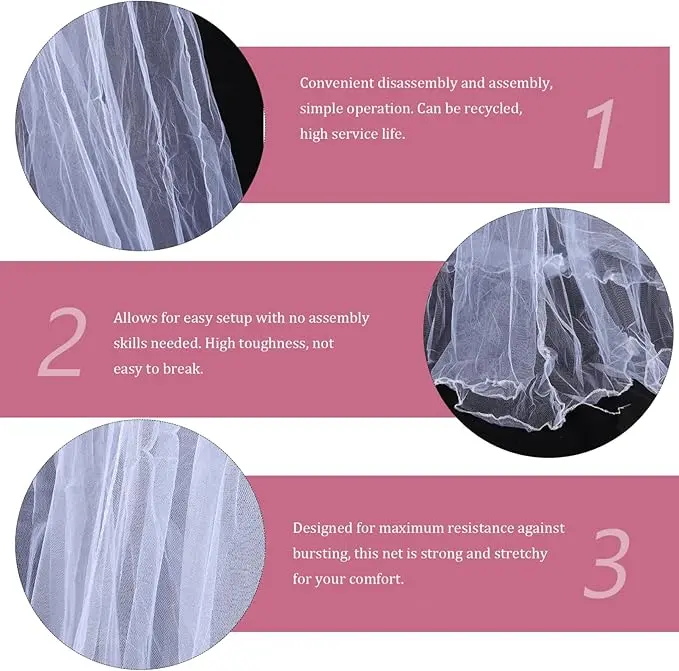 Convenient disassembly and assembly, simple operation. Can be recycled, high service life.

1

2

Allows for easy setup with no assembly skills needed. High toughness, not easy to break.

Designed for maximum resistance against bursting, this net is strong and stretchy for your comfort.

3